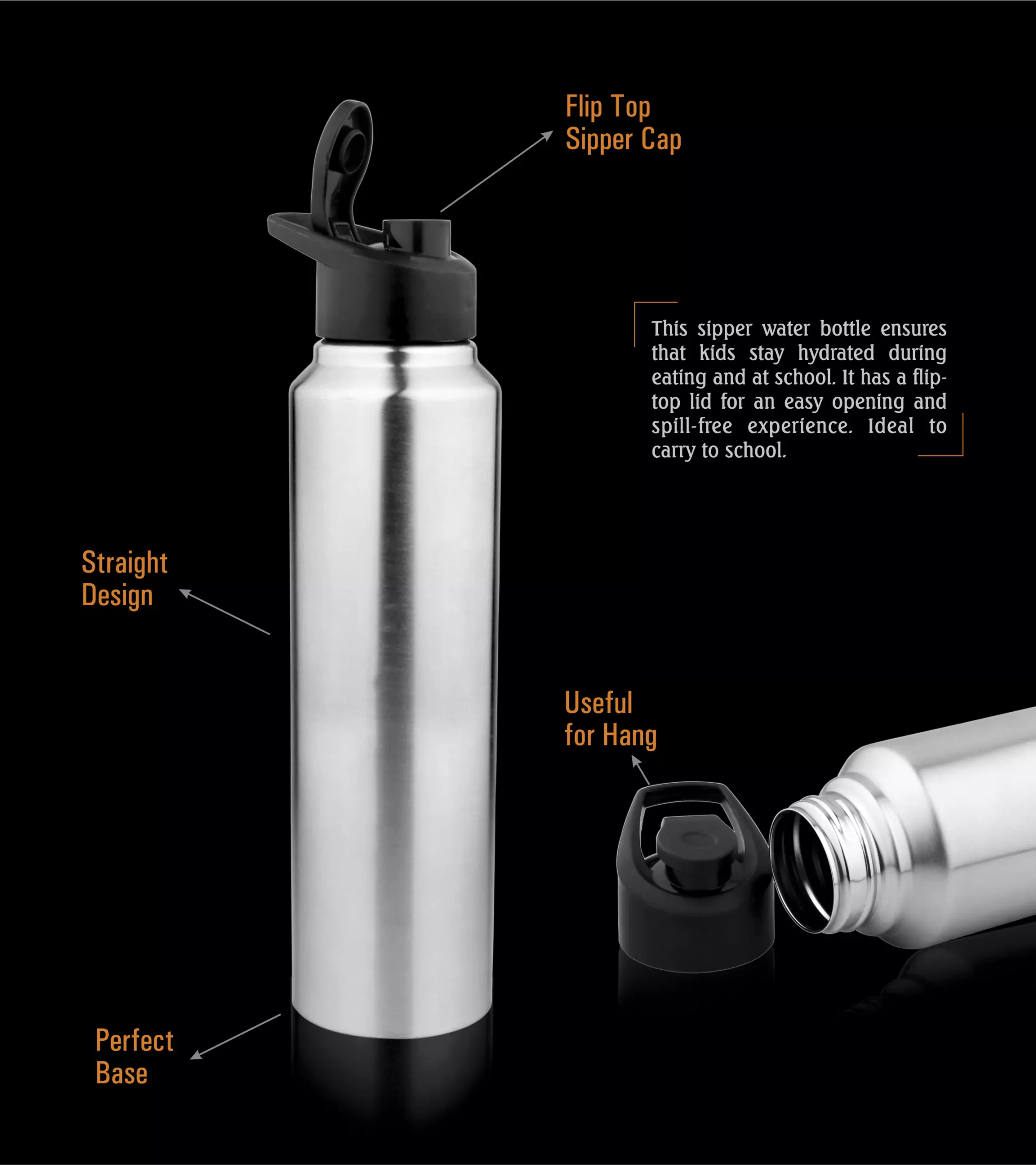 Flip Top
Sipper Cap

This sipper water bottle ensures that kids stay hydrated during eating and at school. It has a flip-top lid for an easy opening and spill-free experience. Ideal to carry to school.

Straight
Design

Useful
for Hang

Perfect
Base